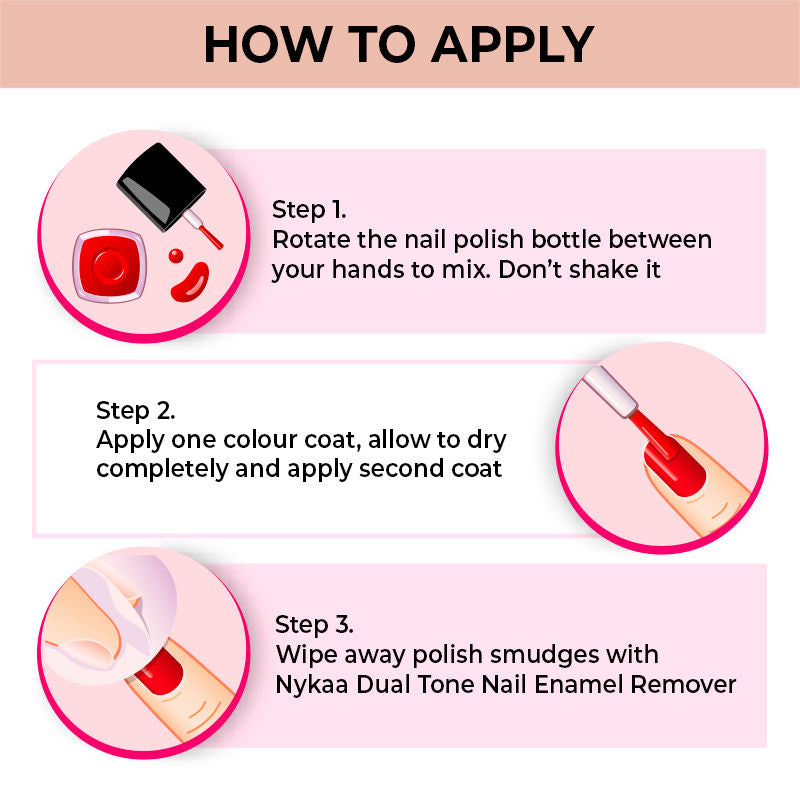 HOW TO APPLY

Step 1.
Rotate the nail polish bottle between your hands to mix. Don't shake it

Step 2.
Apply one colour coat, allow to dry completely and apply second coat

Step 3.
Wipe away polish smudges with Nykaa Dual Tone Nail Enamel Remover