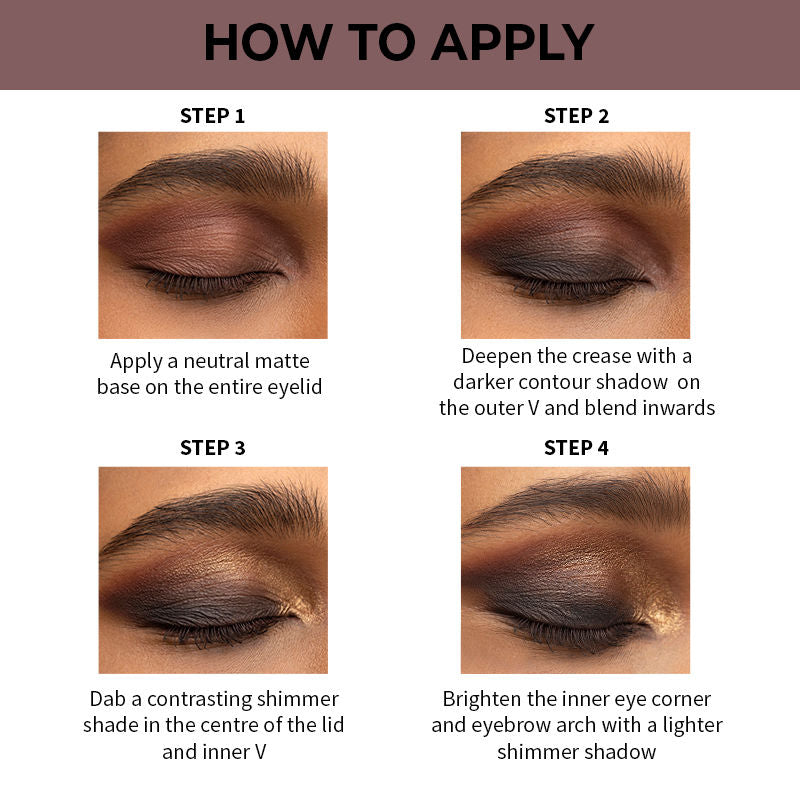 HOW TO APPLY

STEP 1

Apply a neutral matte base on the entire eyelid

STEP 2

Deepen the crease with a darker contour shadow on the outer V and blend inwards

STEP 3

Dab a contrasting shimmer shade in the centre of the lid and inner V

STEP 4

Brighten the inner eye corner and eyebrow arch with a lighter shimmer shadow