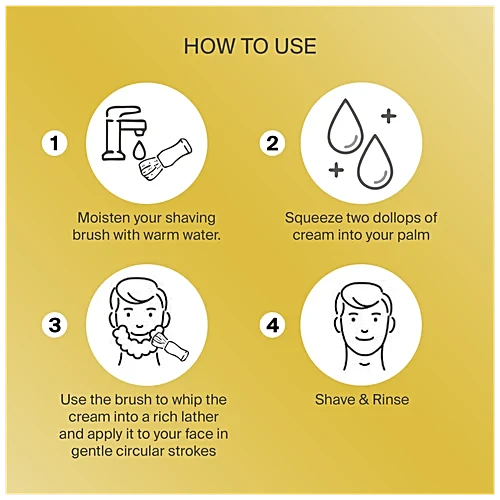 HOW TO USE

1

Moisten your shaving brush with warm water.

2

Squeeze two dollops of cream into your palm

3

Use the brush to whip the cream into a rich lather and apply it to your face in gentle circular strokes

4

Shave & Rinse