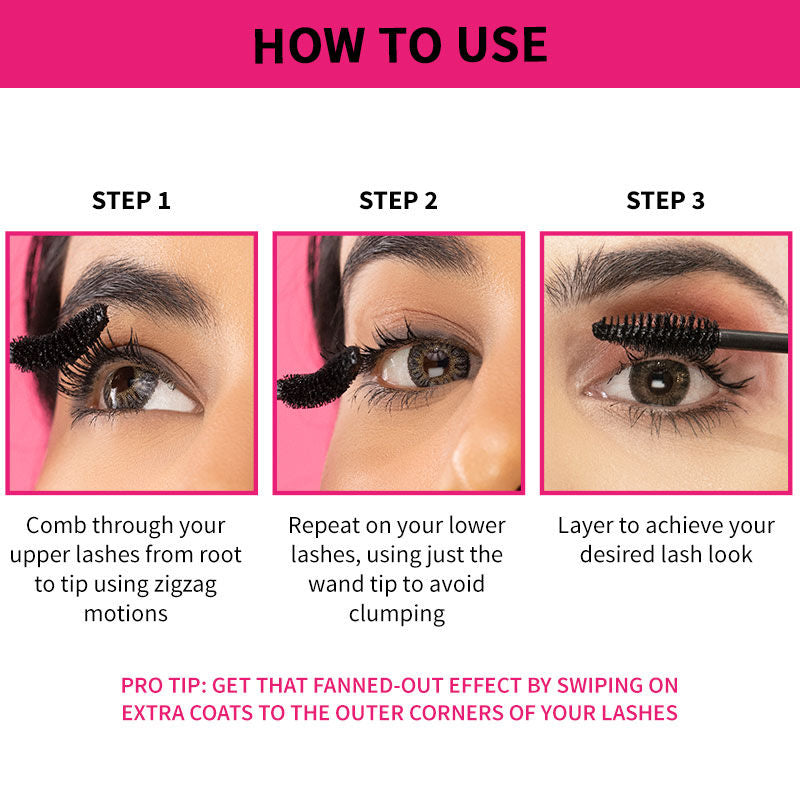 HOW TO USE

STEP 1

Comb through your upper lashes from root to tip using zigzag motions

STEP 2

Repeat on your lower lashes, using just the wand tip to avoid clumping

STEP 3

Layer to achieve your desired lash look

PRO TIP: GET THAT FANNED-OUT EFFECT BY SWIPING ON EXTRA COATS TO THE OUTER CORNERS OF YOUR LASHES